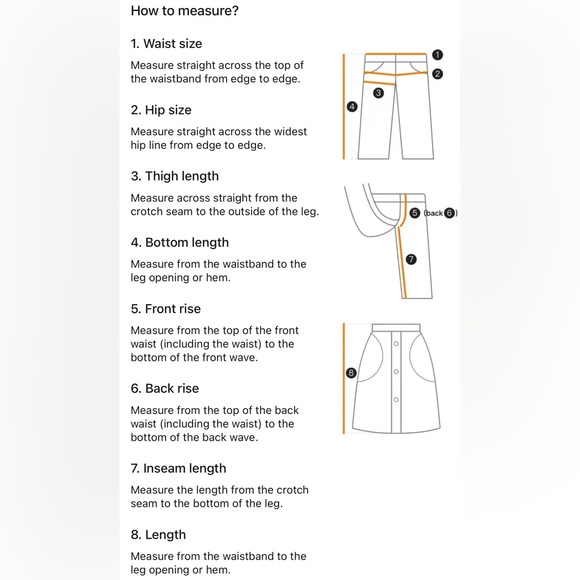 How to measure?

1. Waist size

Measure straight across the top of the waistband from edge to edge.

2. Hip size

Measure straight across the widest hip line from edge to edge.

3. Thigh length

Measure across straight from the crotch seam to the outside of the leg.

4. Bottom length

Measure from the waistband to the leg opening or hem.

5. Front rise

Measure from the top of the front waist (including the waist) to the bottom of the front wave.

6. Back rise

Measure from the top of the back waist (including the waist) to the bottom of the back wave.

7. Inseam length

Measure the length from the crotch seam to the bottom of the leg.

8. Length

Measure from the waistband to the leg opening or hem.

1
2
3
4
5 (back 6)
7
8